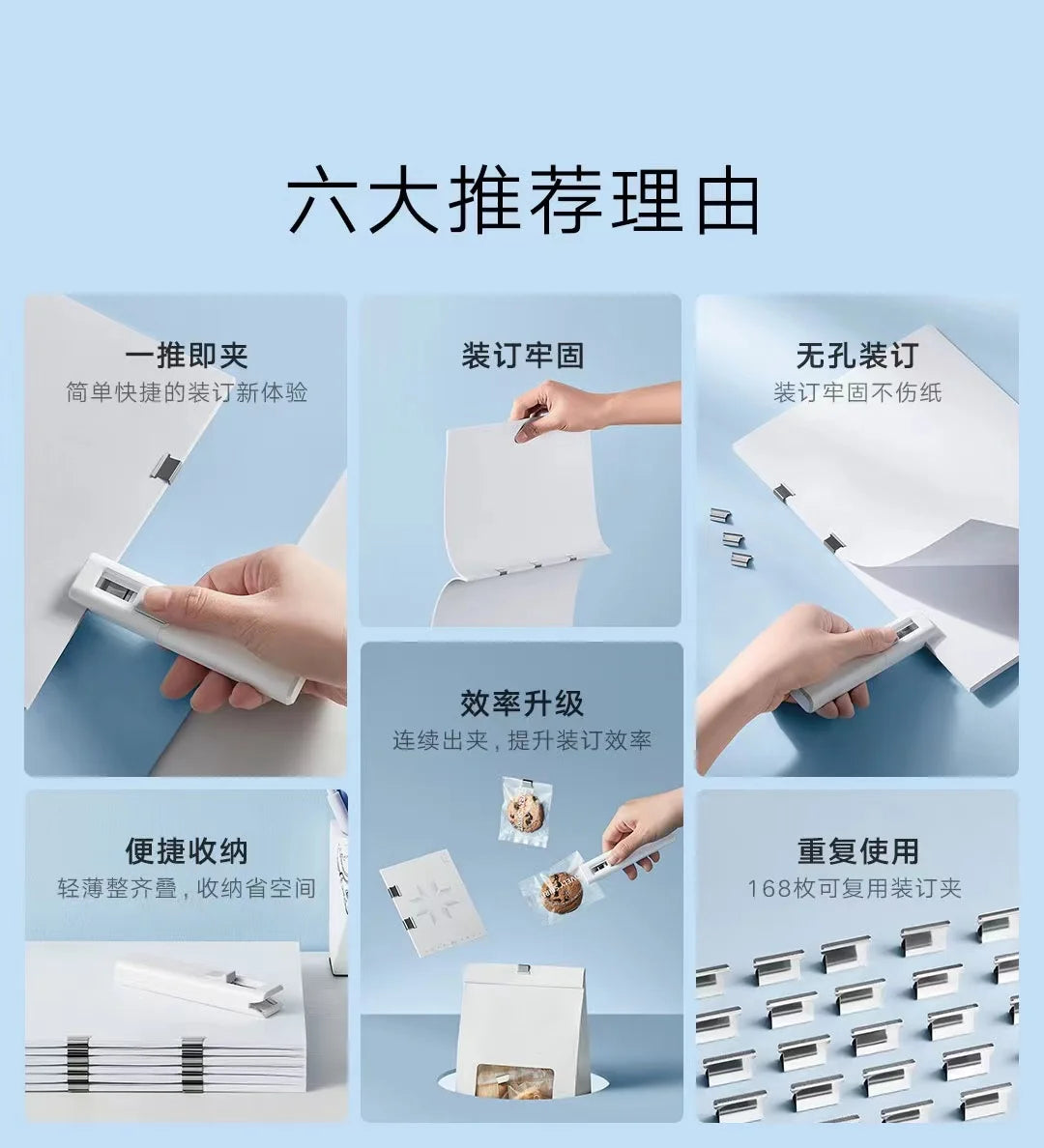 六大推荐理由

一推即夹
简单快捷的装订新体验

装订牢固

无孔装订
装订牢固不伤纸

效率升级
连续出夹，提升装订效率

便捷收纳
轻薄整齐叠，收纳省空间

重复使用
168枚可复用装订夹